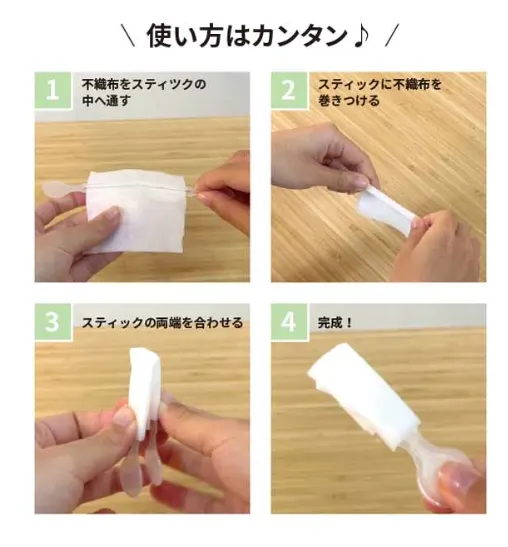 \ 使い方はカンタン♪ /

1 不織布をスティツクの中へ通す

2 スティックに不織布を巻きつける

3 スティックの両端を合わせる

4 完成！