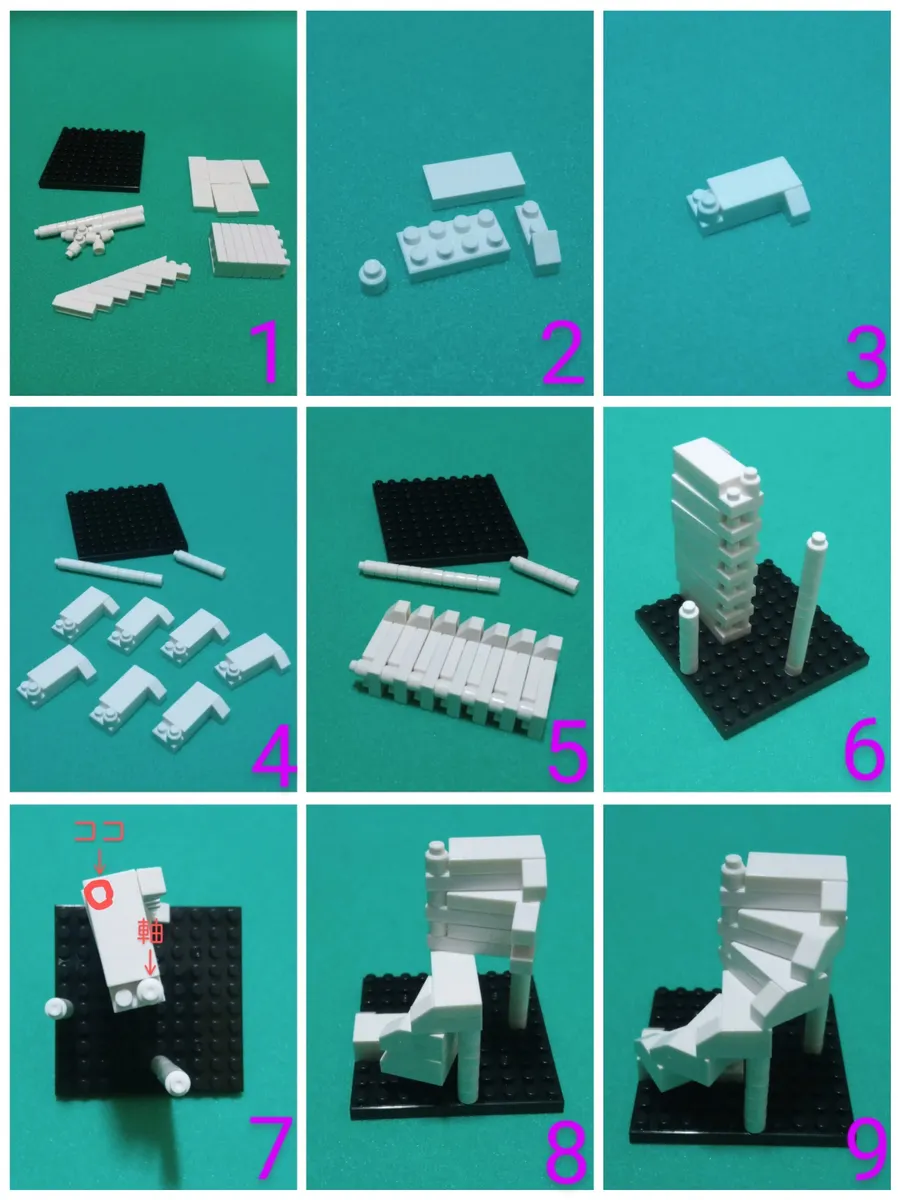 1

2

3

4

5

6

ココ
軸

7

8

9