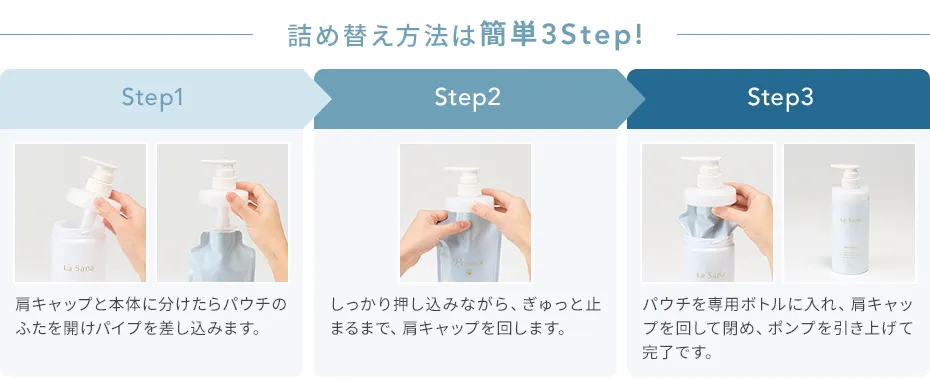 詰め替え方法は簡単3Step!

Step1

La Sana

肩キャップと本体に分けたらパウチのふたを開けパイプを差し込みます。

Step2

しっかり押し込みながら、ぎゅっと止まるまで、肩キャップを回します。

Step3

La Sana

La Sana

パウチを専用ボトルに入れ、肩キャップを回して閉め、ポンプを引き上げて完了です。