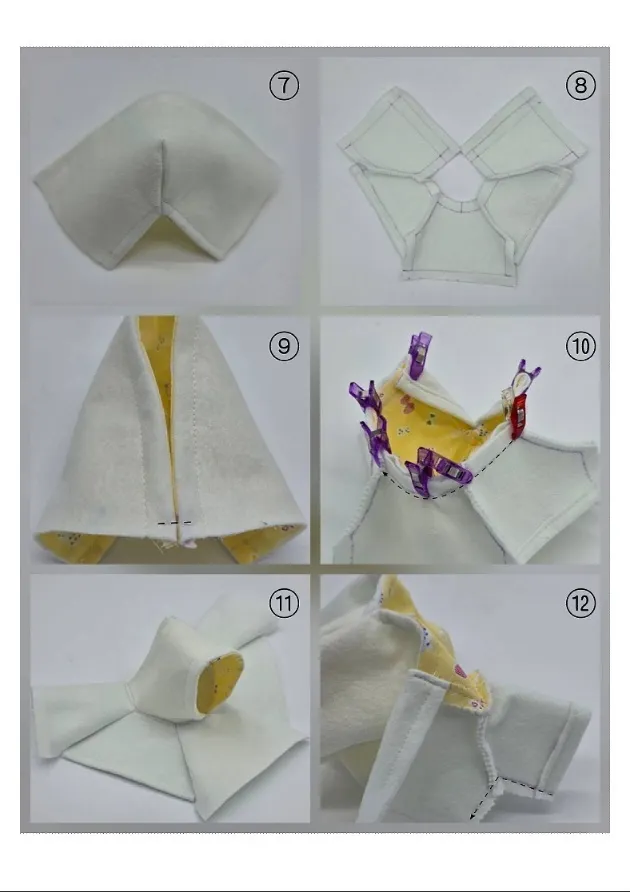 ⑦
⑧
⑨
⑩
⑪
⑫