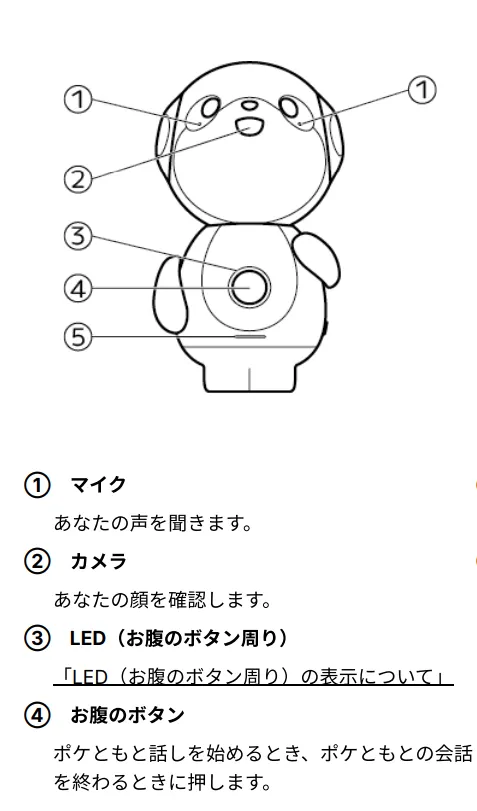 ①
①
②
③
④
⑤

① マイク

あなたの声を聞きます。

② カメラ

あなたの顔を確認します。

③ LED（お腹のボタン周り）

「LED（お腹のボタン周り）の表示について」

④ お腹のボタン

ポケともと話しを始めるとき、ポケともとの会話を終わるときに押します。