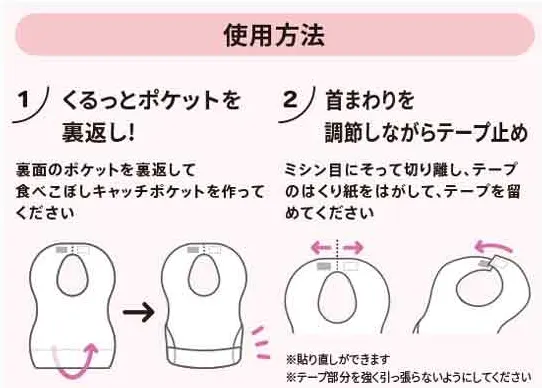 使用方法

1 くるっとポケットを裏返し!

裏面のポケットを裏返して食べこぼしキャッチポケットを作ってください

2 首まわりを調節しながらテープ止め

ミシン目にそって切り離し、テープのはくり紙をはがして、テープを留めてください

※貼り直しができます
※テープ部分を強く引っ張らないようにしてください