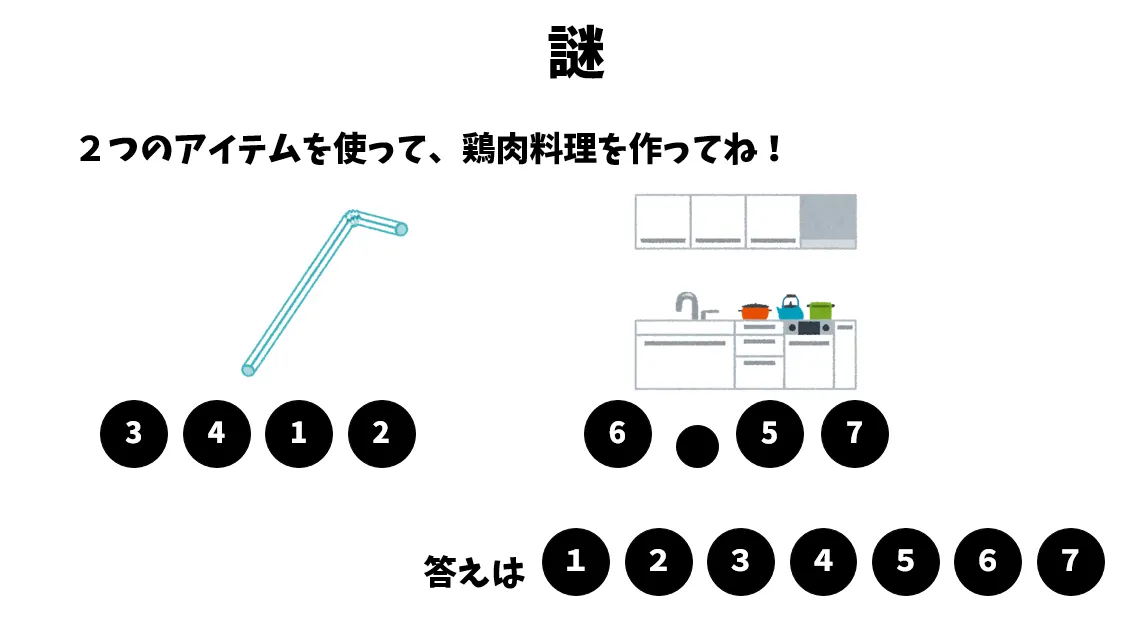 謎

２つのアイテムを使って、鶏肉料理を作ってね！

3 4 1 2

6 5 7

答えは 1 2 3 4 5 6 7