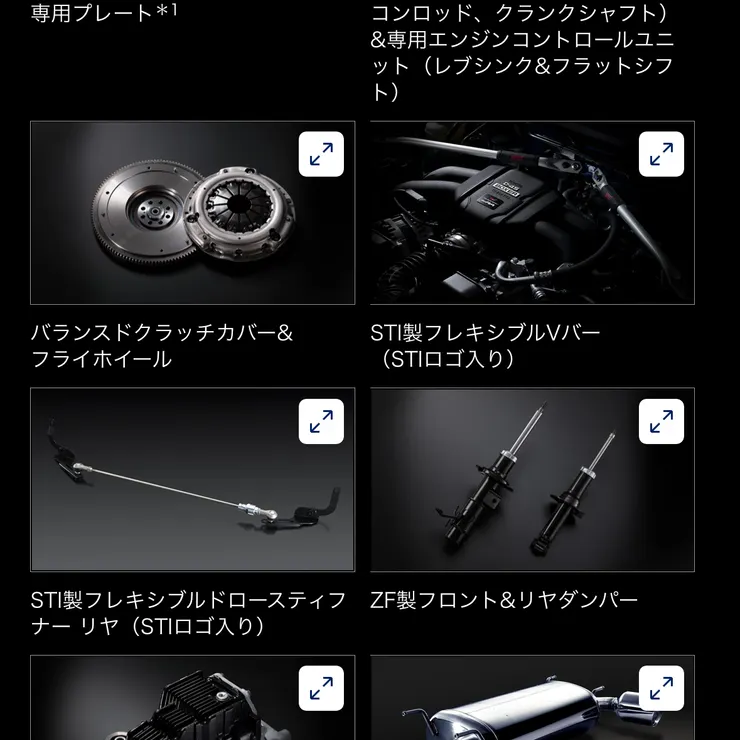 専用プレート$^{*1}$

コンロッド、クランクシャフト）&専用エンジンコントロールユニット（レブシンク&フラットシフト）

バランスドクラッチカバー&フライホイール

STI製フレキシブルVバー（STIロゴ入り）

STI製フレキシブルドロースティフナー リヤ（STIロゴ入り）

ZF製フロント&リヤダンパー