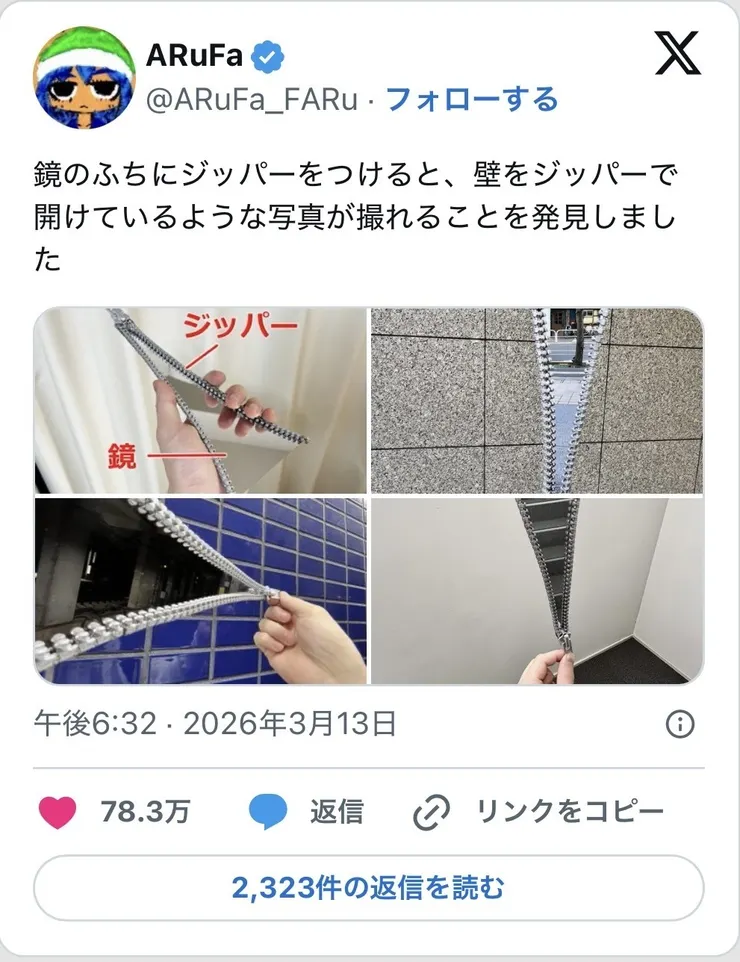 ARuFa
@ARuFa_FARu · フォローする

鏡のふちにジッパーをつけると、壁をジッパーで開けているような写真が撮れることを発見しました

ジッパー
鏡

午後6:32 · 2026年3月13日

78.3万 返信 リンクをコピー

2,323件の返信を読む