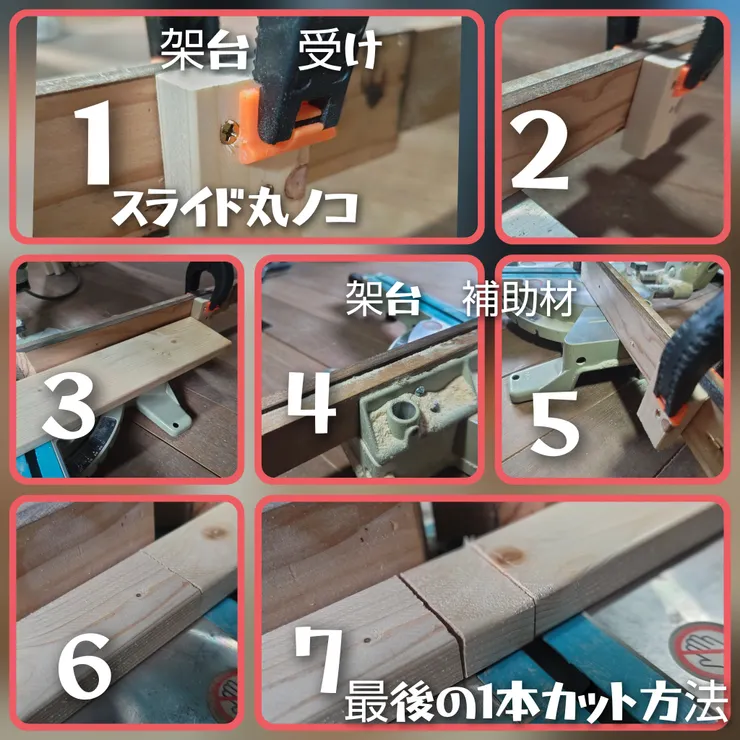 架台 受け
1
スライド丸ノコ

2

3

架台 補助材
4

5

6

7
最後の1本カット方法