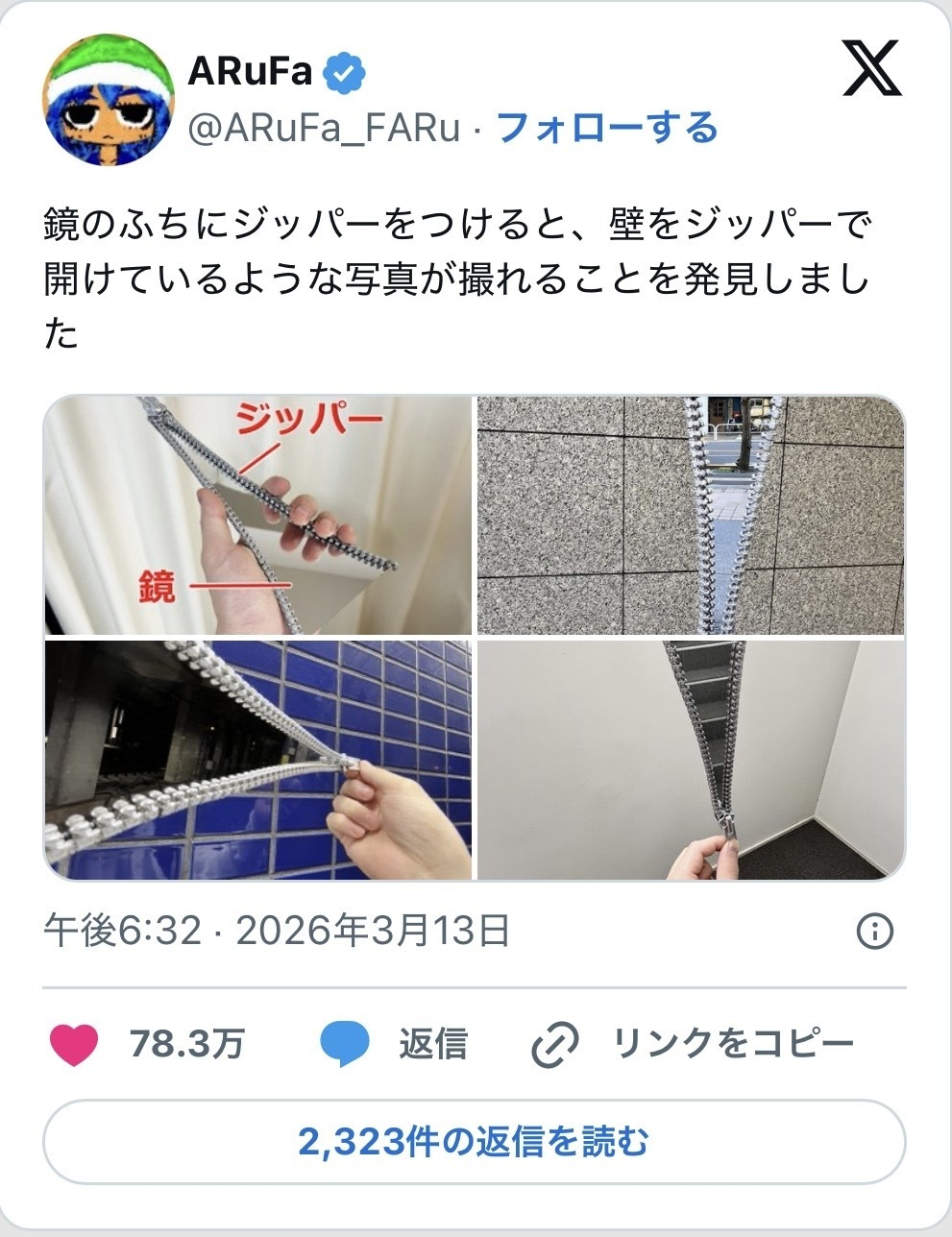 ARuFa
@ARuFa_FARu · フォローする

鏡のふちにジッパーをつけると、壁をジッパーで開けているような写真が撮れることを発見しました

ジッパー
鏡

午後6:32 · 2026年3月13日

78.3万 返信 リンクをコピー

2,323件の返信を読む