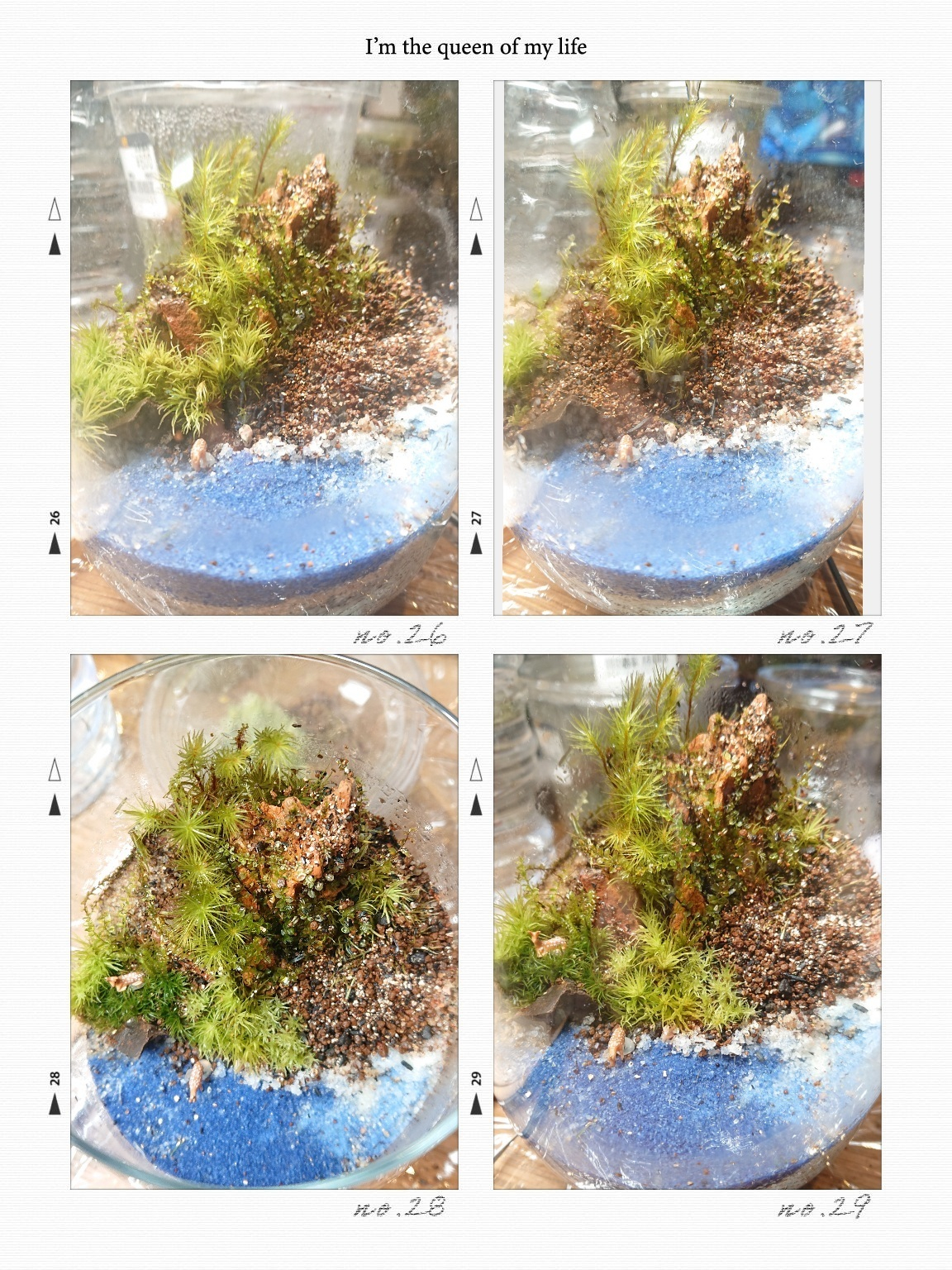 I'm the queen of my life

26

no.26

27

no.27

28

no.28

29

no.29